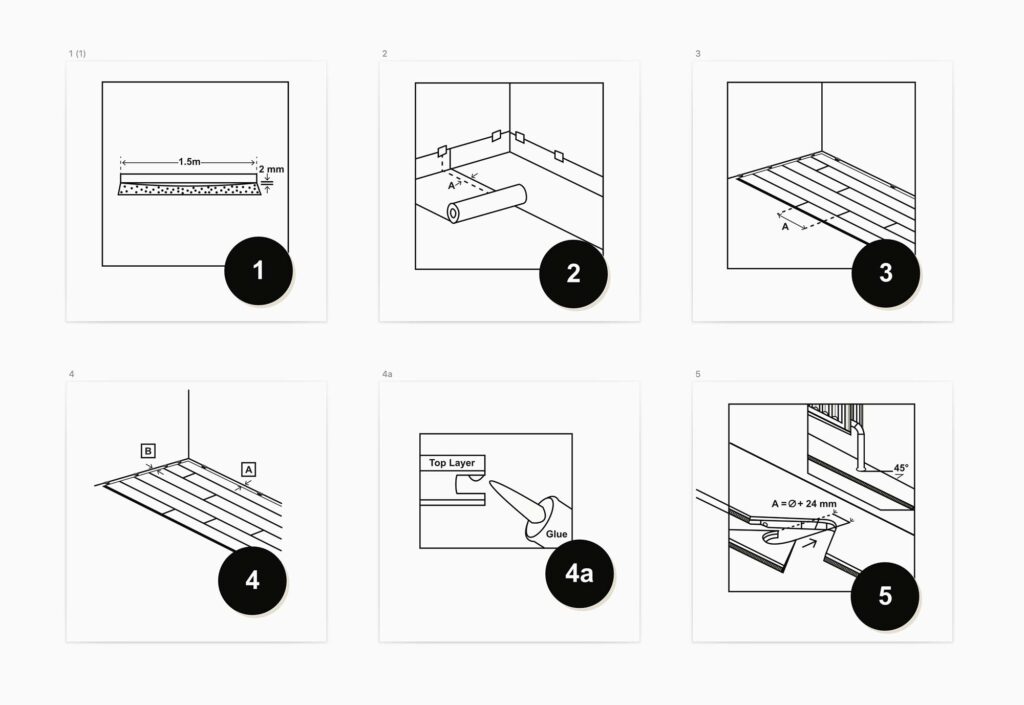 1 (1)

1.5m

2 mm

1

2

A

2

3

A

3

4

B

A

4

4a

Top Layer

Glue

4a

5

45°

A = ∅ + 24 mm

5